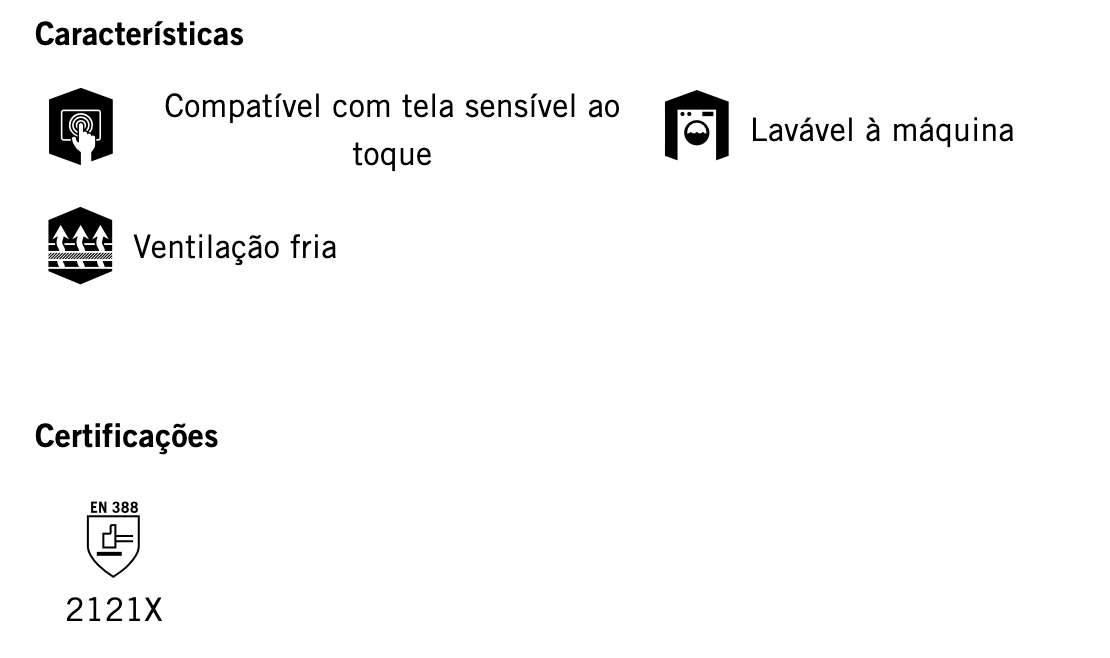 Características

Compatível com tela sensível ao toque

Lavável à máquina

Ventilação fria

Certificações

EN 388

2121X